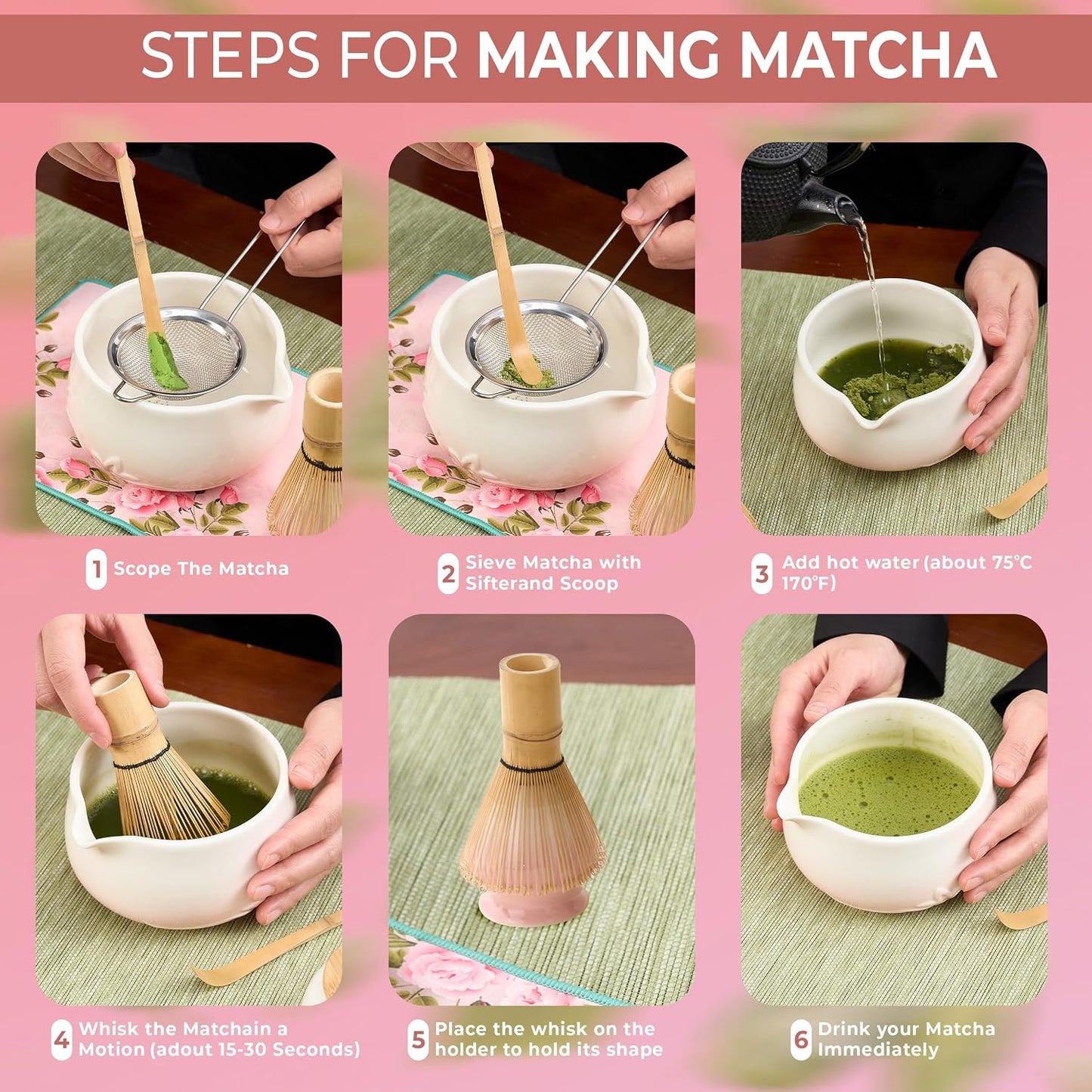 STEPS FOR MAKING MATCHA

1 Scope The Matcha

2 Sieve Matcha with Sifterand Scoop

3 Add hot water (about 75℃ 170℉)

4 Whisk the Matchain a Motion (adout 15-30 Seconds)

5 Place the whisk on the holder to hold its shape

6 Drink your Matcha Immediately